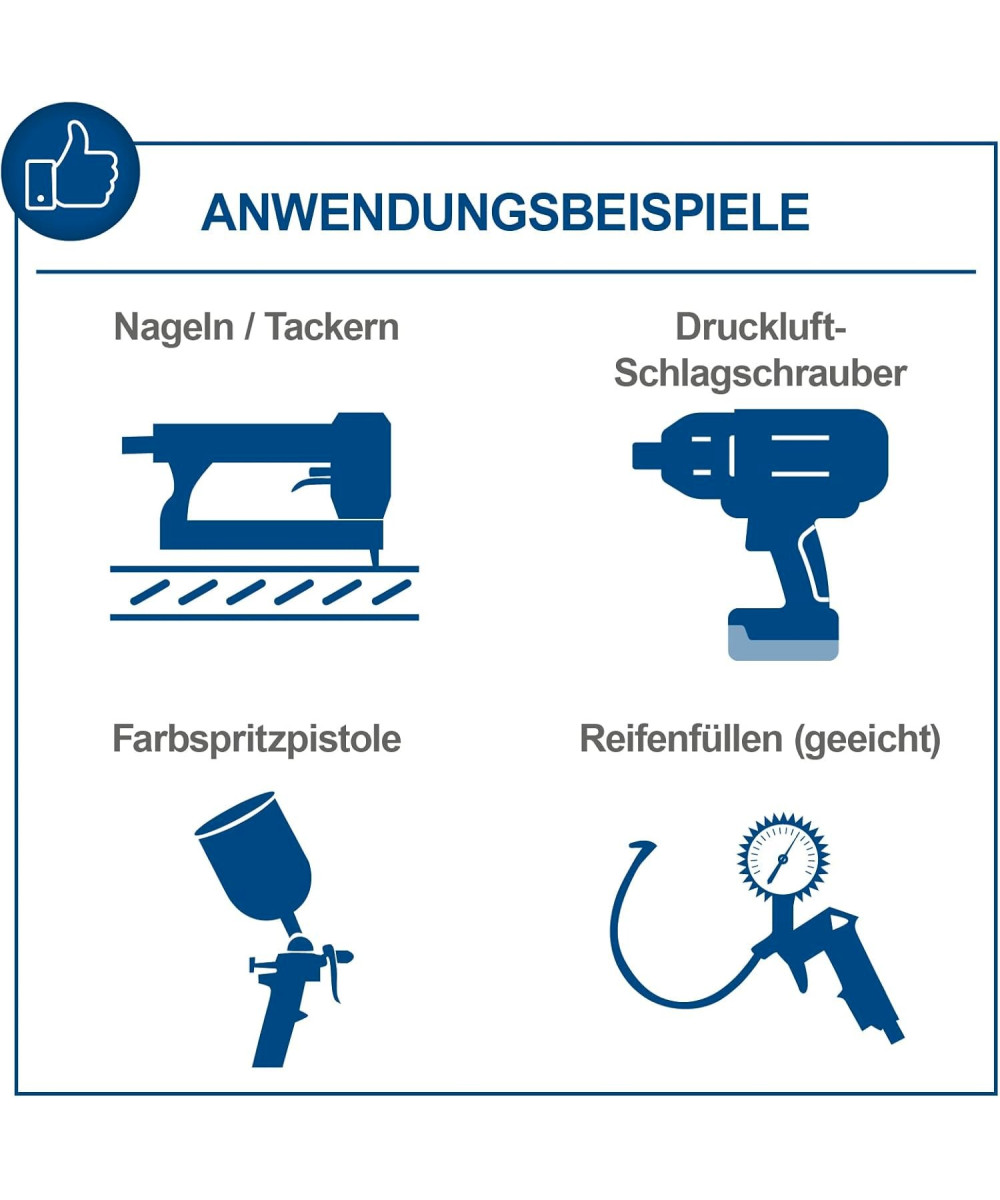 ANWENDUNGSBEISPIELE

Nageln / Tackern

Druckluft-Schlagschrauber

Farbspritzpistole

Reifenfüllen (geeicht)