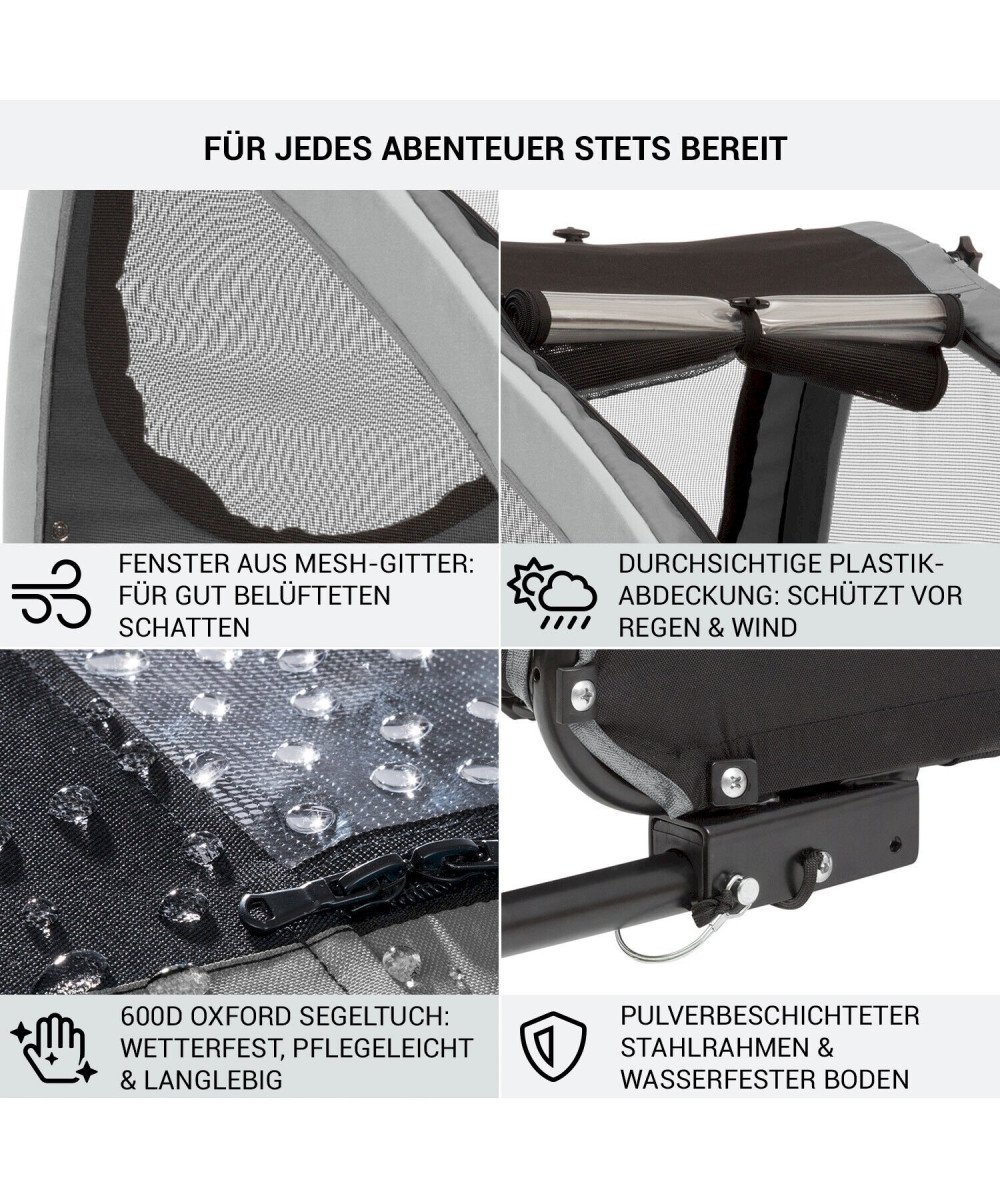 FÜR JEDES ABENTEUER STETS BEREIT

FENSTER AUS MESH-GITTER: FÜR GUT BELÜFTETEN SCHATTEN

DURCHSICHTIGE PLASTIK-ABDECKUNG: SCHÜTZT VOR REGEN & WIND

600D OXFORD SEGELTUCH: WETTERFEST, PFLEGELEICHT & LANGLEBIG

PULVERBESCHICHTETER STAHLRAHMEN & WASSERFESTER BODEN