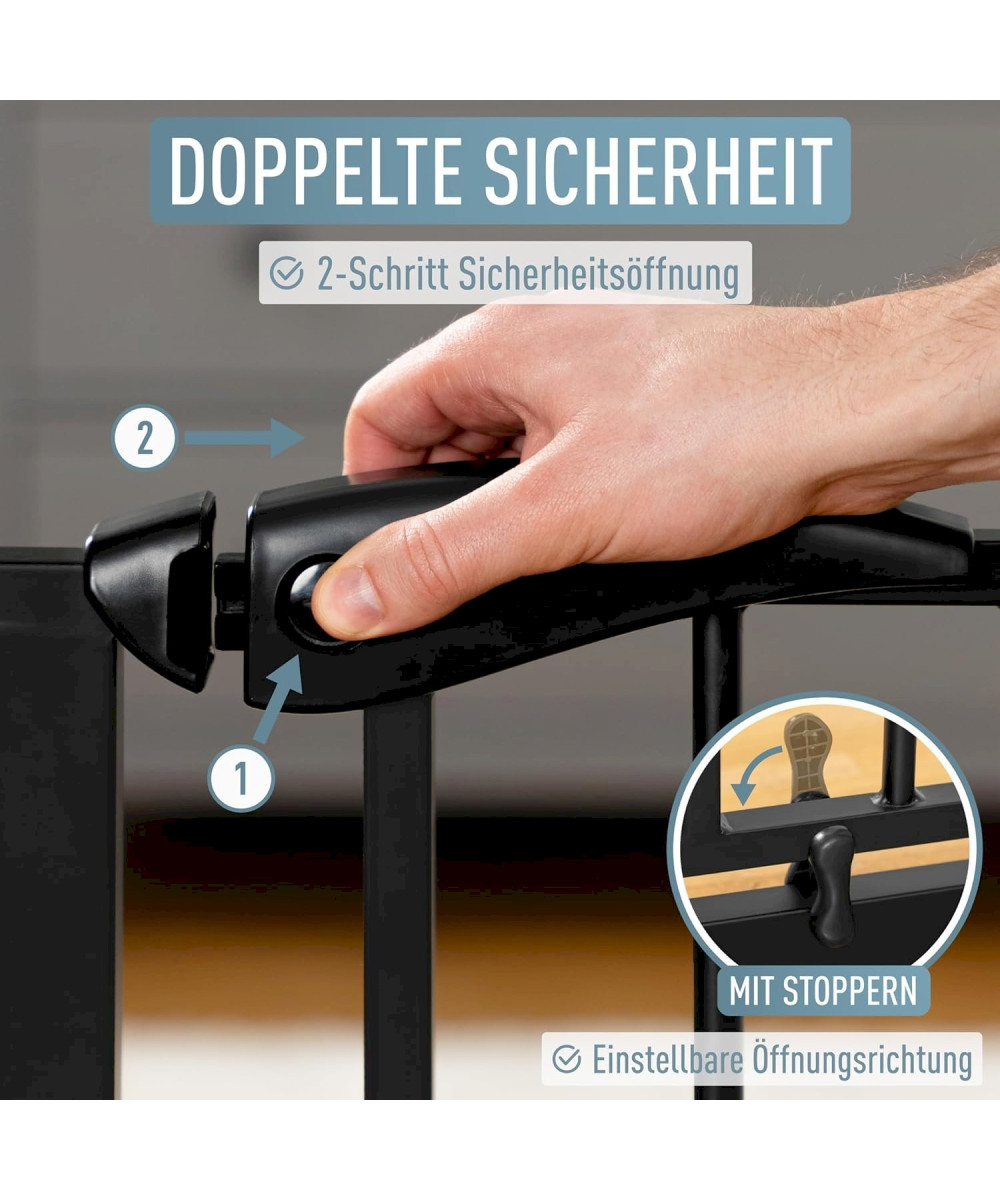 DOPPELTE SICHERHEIT

2-Schritt Sicherheitsöffnung

2

1

MIT STOPPERN

Einstellbare Öffnungsrichtung