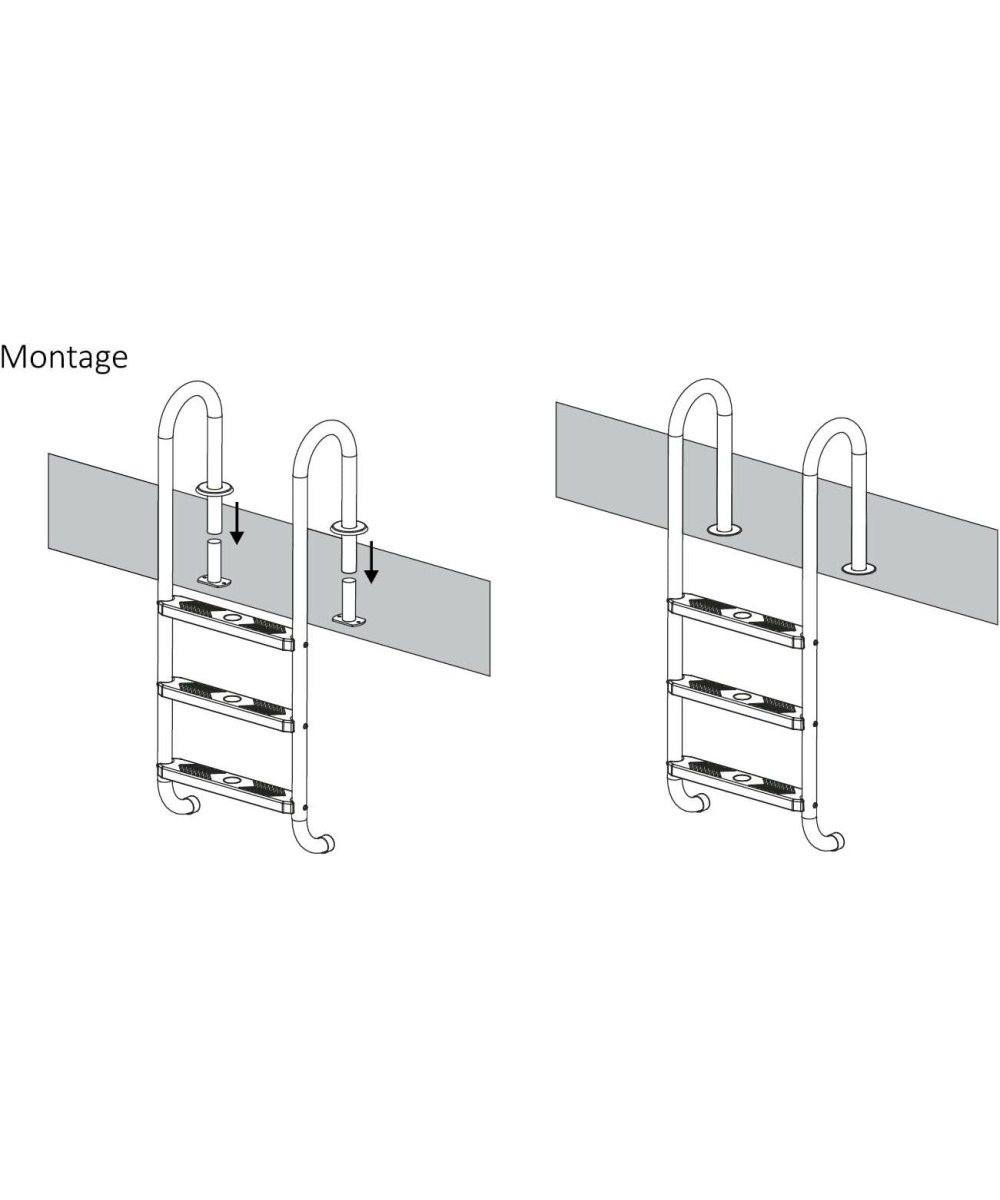 Montage