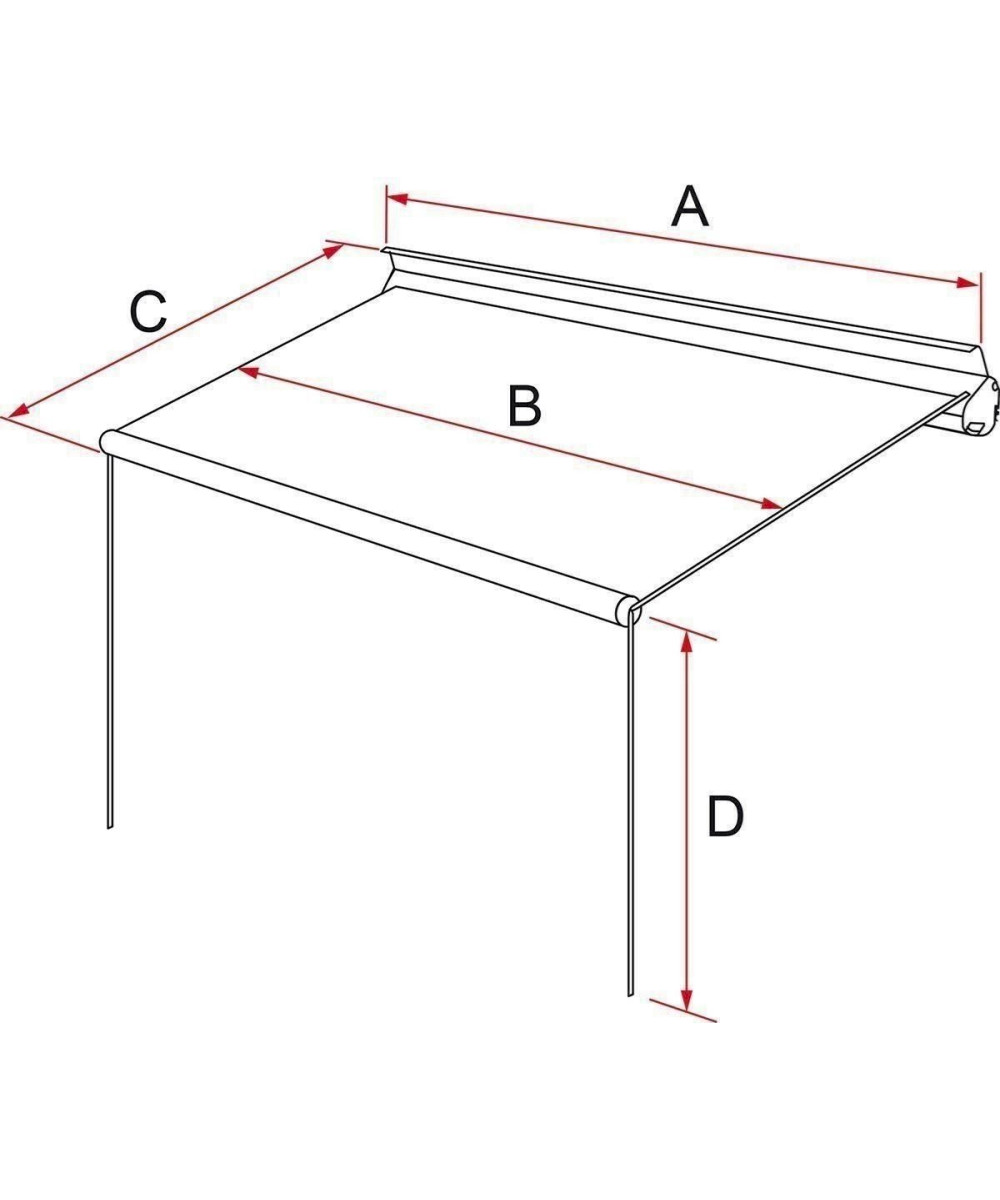 A
C
B
D