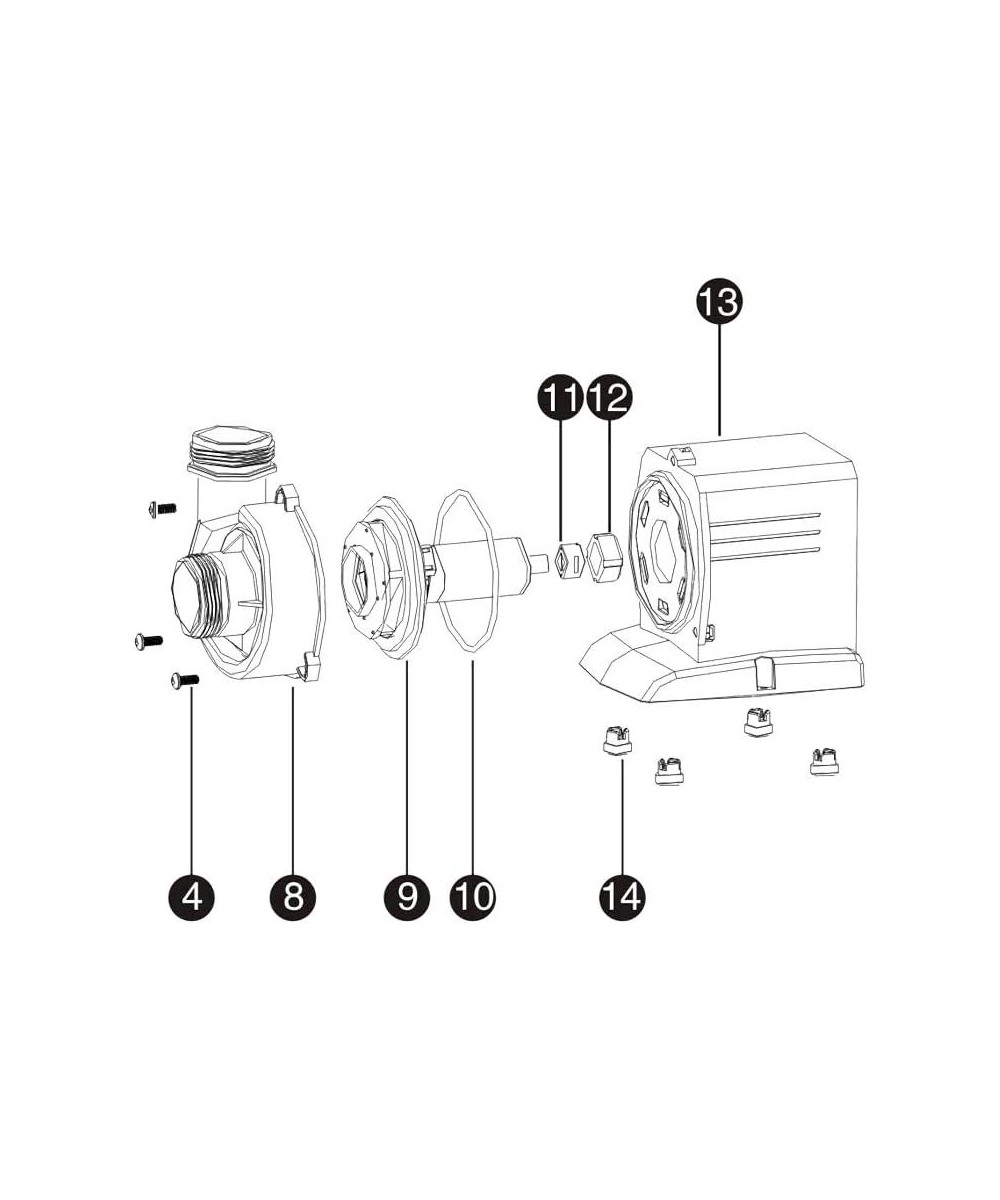 13
11
12
4
8
9
10
14