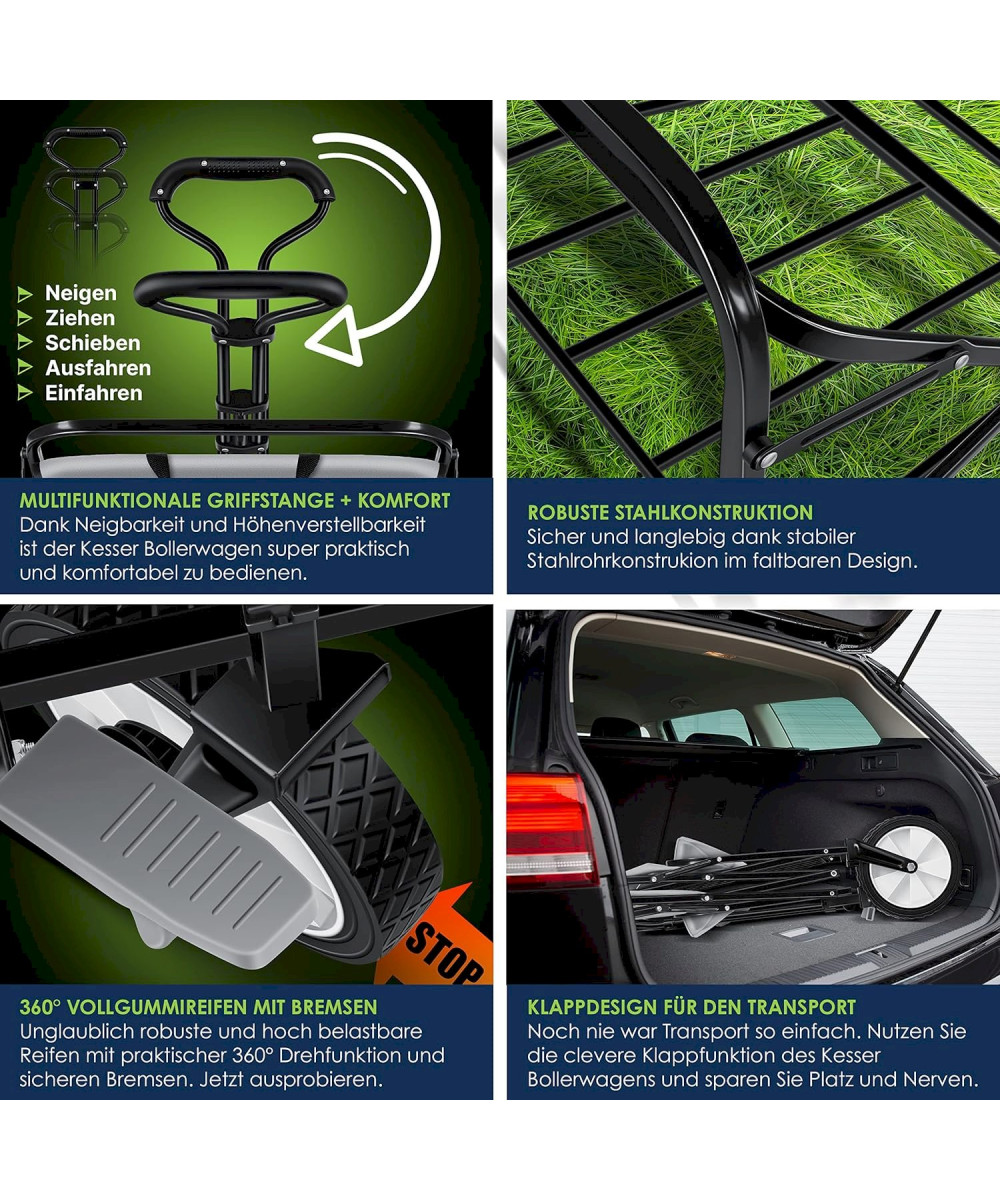 Neigen
Ziehen
Schieben
Ausfahren
Einfahren

MULTIFUNKTIONALE GRIFFSTANGE + KOMFORT
Dank Neigbarkeit und Höhenverstellbarkeit ist der Kesser Bollerwagen super praktisch und komfortabel zu bedienen.

ROBUSTE STAHLKONSTRUKTION
Sicher und langlebig dank stabiler Stahlrohrkonstrukion im faltbaren Design.

STOP

360° VOLLGUMMIREIFEN MIT BREMSEN
Unglaublich robuste und hoch belastbare Reifen mit praktischer 360° Drehfunktion und sicheren Bremsen. Jetzt ausprobieren.

KLAPPDESIGN FÜR DEN TRANSPORT
Noch nie war Transport so einfach. Nutzen Sie die clevere Klappfunktion des Kesser Bollerwagens und sparen Sie Platz und Nerven.