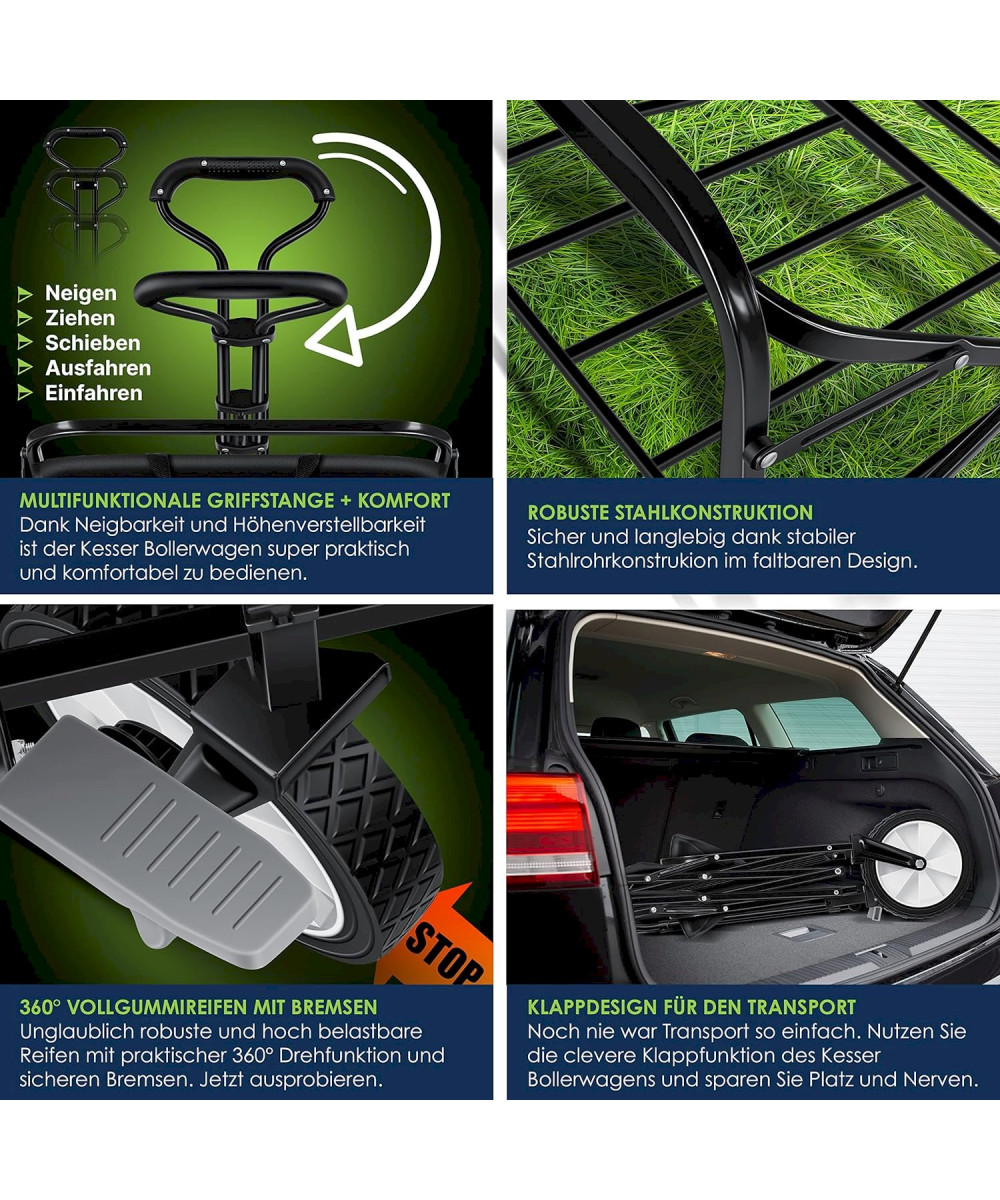 Neigen
Ziehen
Schieben
Ausfahren
Einfahren

MULTIFUNKTIONALE GRIFFSTANGE + KOMFORT
Dank Neigbarkeit und Höhenverstellbarkeit ist der Kesser Bollerwagen super praktisch und komfortabel zu bedienen.

ROBUSTE STAHLKONSTRUKTION
Sicher und langlebig dank stabiler Stahlrohrkonstrukion im faltbaren Design.

STOP

360° VOLLGUMMIREIFEN MIT BREMSEN
Unglaublich robuste und hoch belastbare Reifen mit praktischer 360° Drehfunktion und sicheren Bremsen. Jetzt ausprobieren.

KLAPPDESIGN FÜR DEN TRANSPORT
Noch nie war Transport so einfach. Nutzen Sie die clevere Klappfunktion des Kesser Bollerwagens und sparen Sie Platz und Nerven.