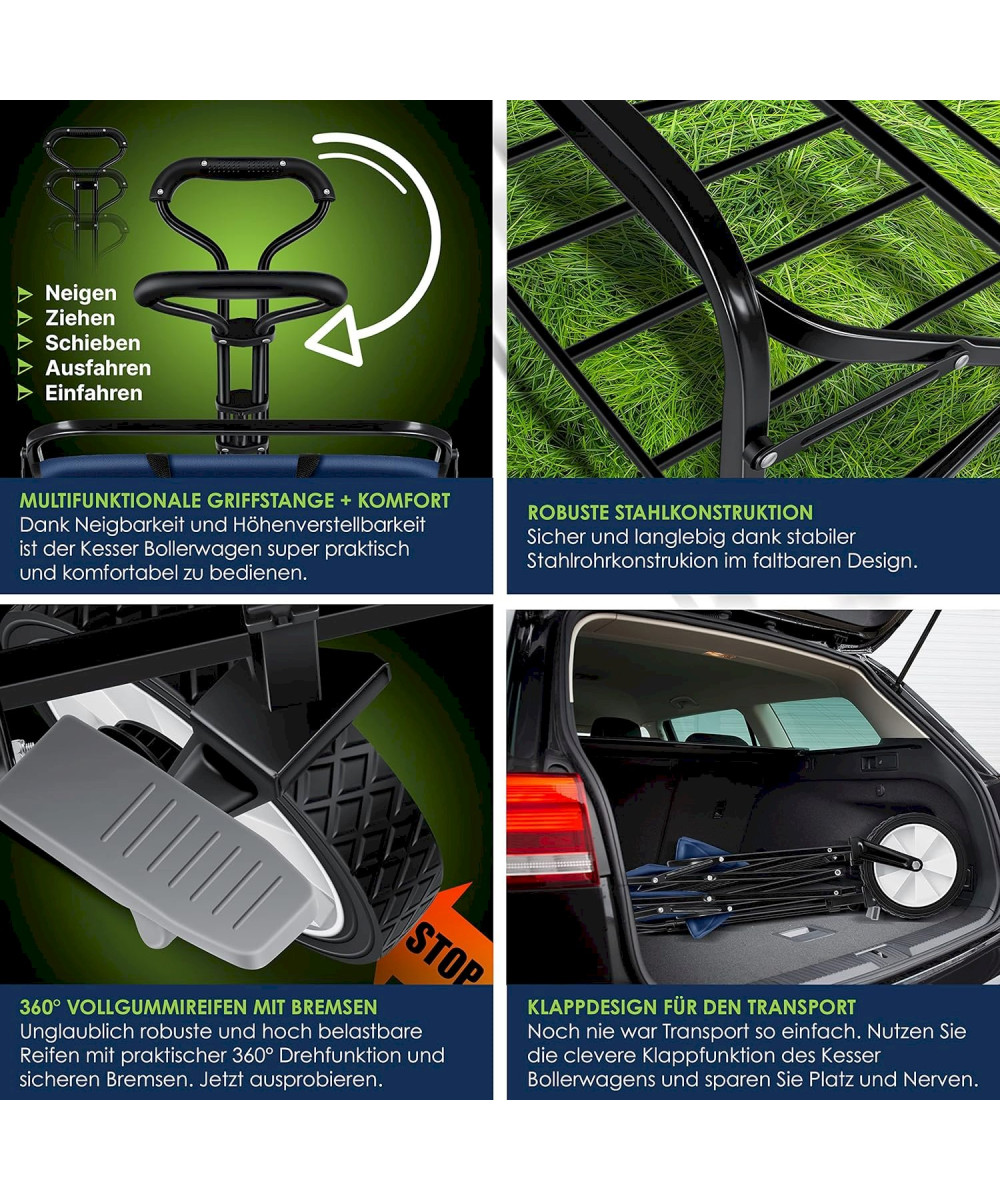 Neigen
Ziehen
Schieben
Ausfahren
Einfahren

MULTIFUNKTIONALE GRIFFSTANGE + KOMFORT
Dank Neigbarkeit und Höhenverstellbarkeit ist der Kesser Bollerwagen super praktisch und komfortabel zu bedienen.

ROBUSTE STAHLKONSTRUKTION
Sicher und langlebig dank stabiler Stahlrohrkonstrukion im faltbaren Design.

STOP

360° VOLLGUMMIREIFEN MIT BREMSEN
Unglaublich robuste und hoch belastbare Reifen mit praktischer 360° Drehfunktion und sicheren Bremsen. Jetzt ausprobieren.

KLAPPDESIGN FÜR DEN TRANSPORT
Noch nie war Transport so einfach. Nutzen Sie die clevere Klappfunktion des Kesser Bollerwagens und sparen Sie Platz und Nerven.