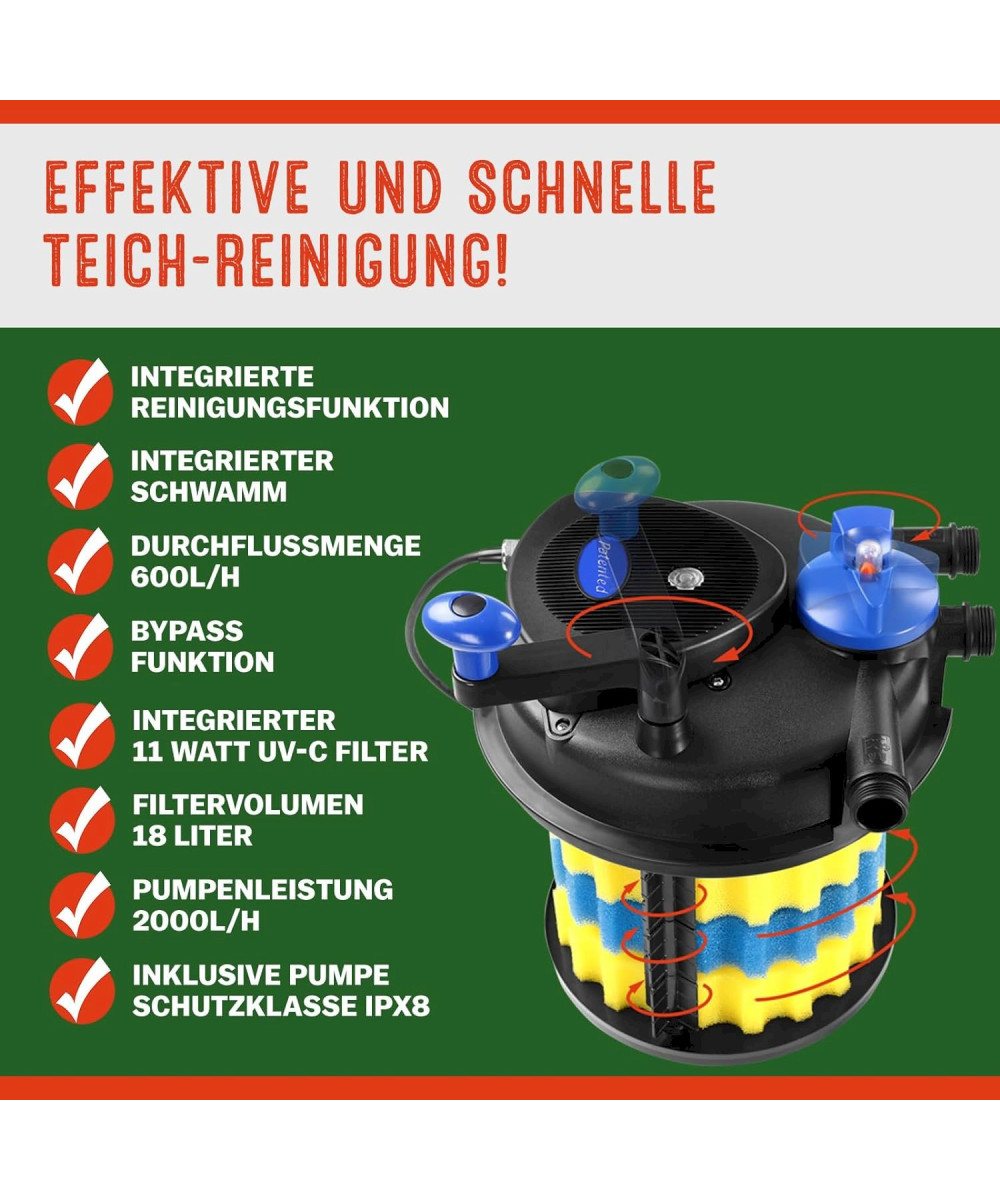 EFFEKTIVE UND SCHNELLE TEICH-REINIGUNG!

INTEGRIERTE REINIGUNGSFUNKTION

INTEGRIERTER SCHWAMM

DURCHFLUSSMENGE 600L/H

BYPASS FUNKTION

INTEGRIERTER 11 WATT UV-C FILTER

FILTERVOLUMEN 18 LITER

PUMPENLEISTUNG 2000L/H

INKLUSIVE PUMPE SCHUTZKLASSE IPX8

Patented