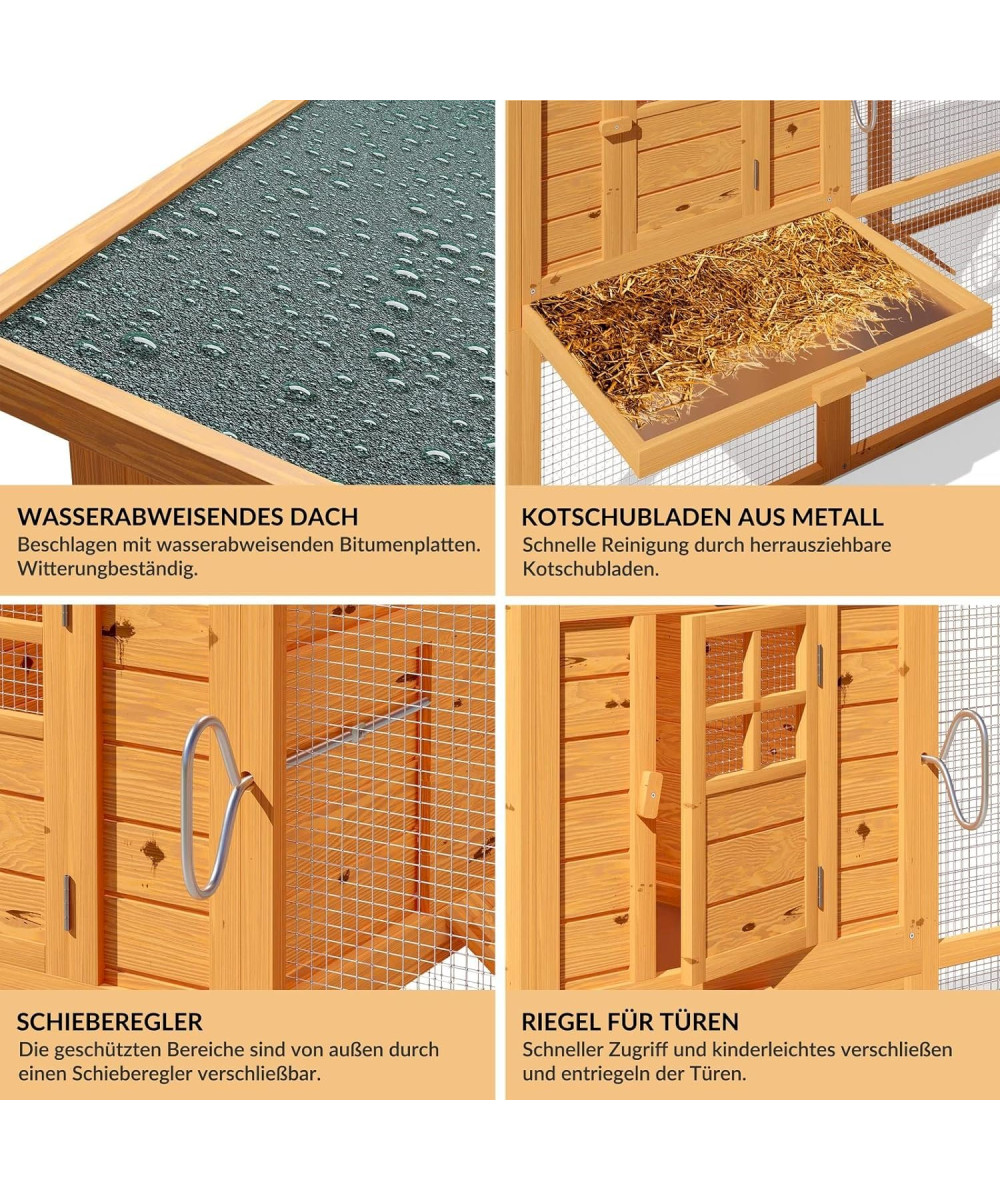 WASSERABWEISENDES DACH
Beschlagen mit wasserabweisenden Bitumenplatten. Witterungbeständig.

KOTSCHUBLADEN AUS METALL
Schnelle Reinigung durch herrausziehbare Kotschubladen.

SCHIEBEREGLER
Die geschützten Bereiche sind von außen durch einen Schieberegler verschließbar.

RIEGEL FÜR TÜREN
Schneller Zugriff und kinderleichtes verschließen und entriegeln der Türen.