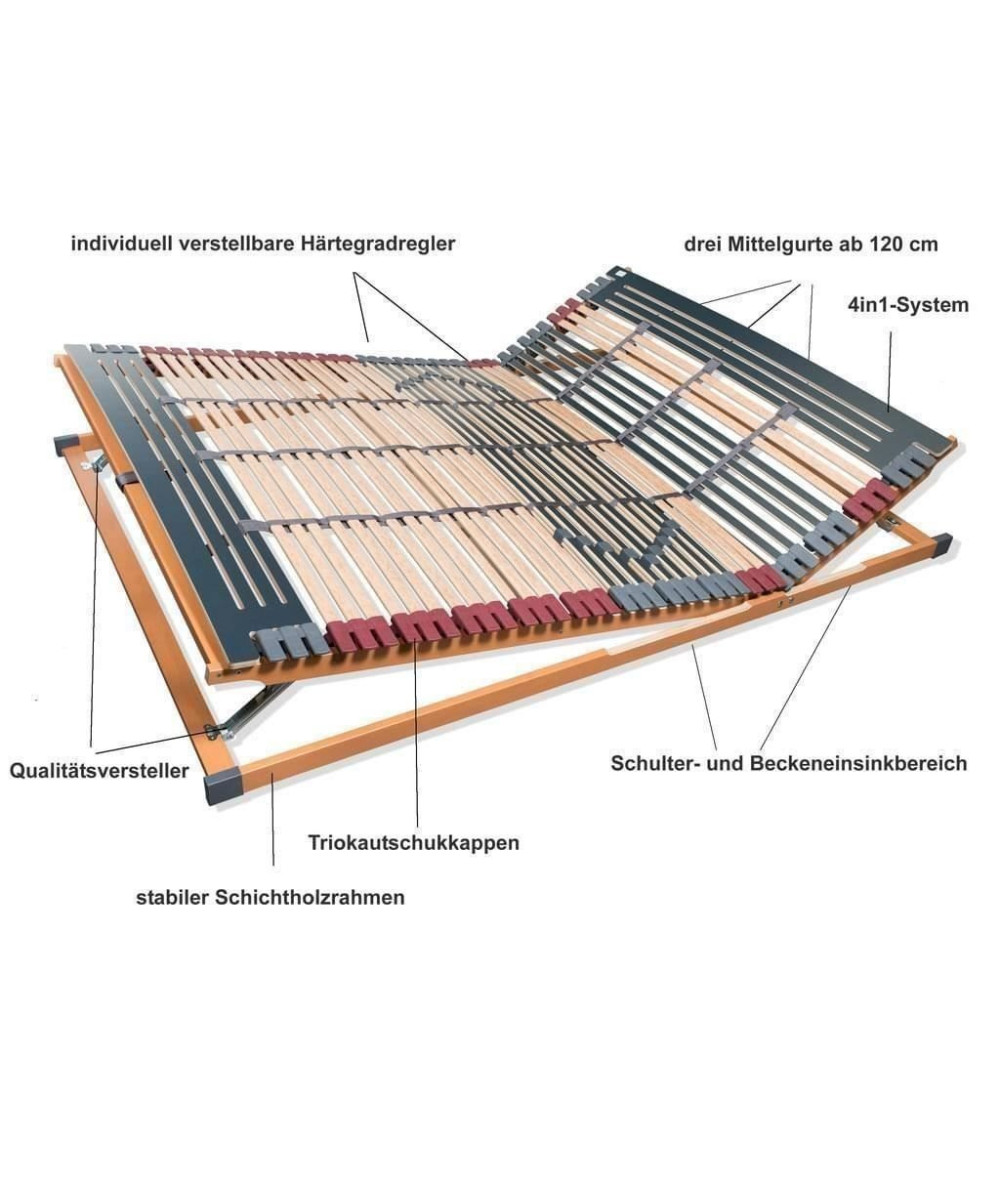 individuell verstellbare Härtegradregler

drei Mittelgurte ab 120 cm

4in1-System

Qualitätsversteller

Schulter- und Beckeneinsinkbereich

Triokautschukkappen

stabiler Schichtholzrahmen