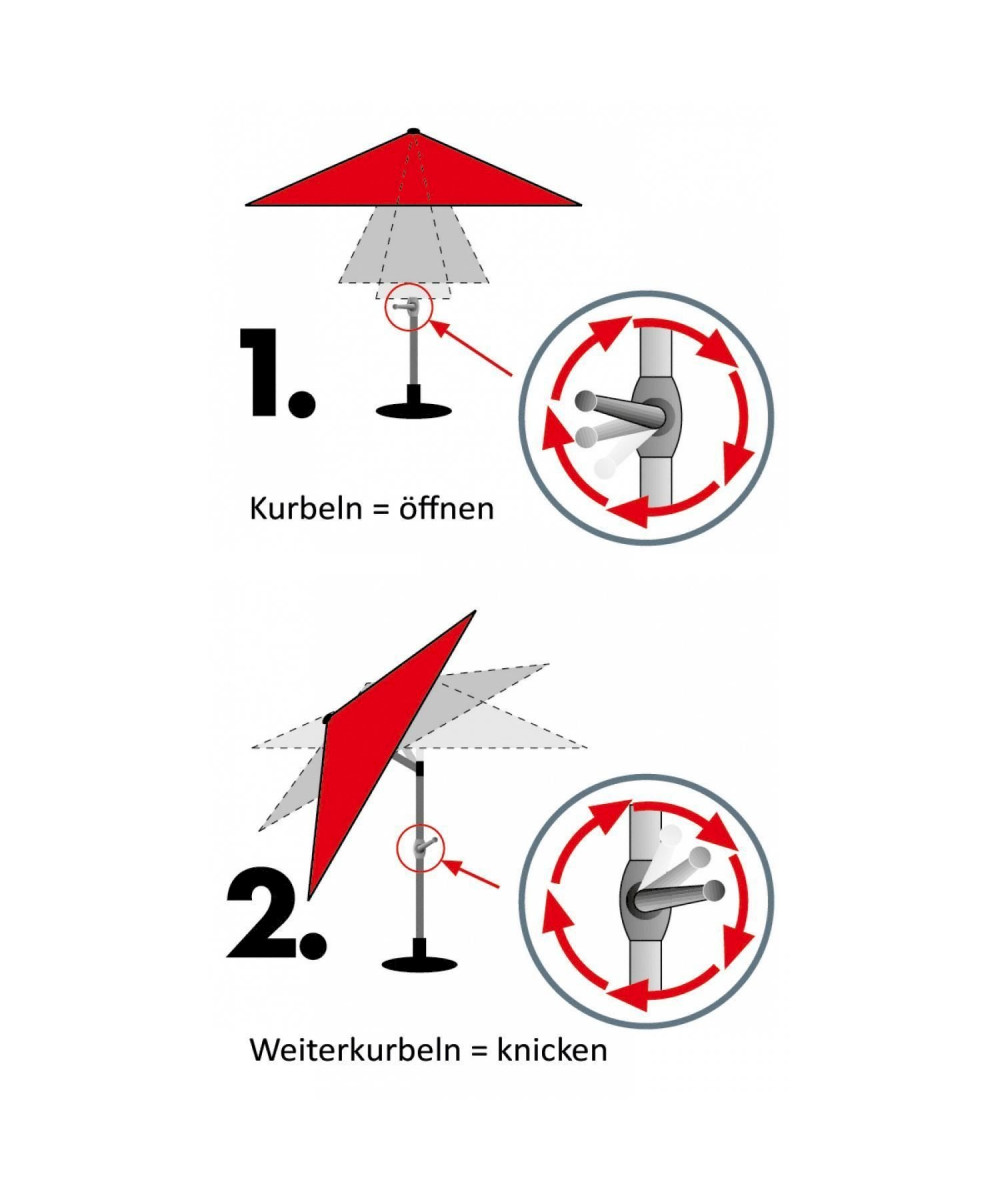 1.

Kurbeln = öffnen

2.

Weiterkurbeln = knicken